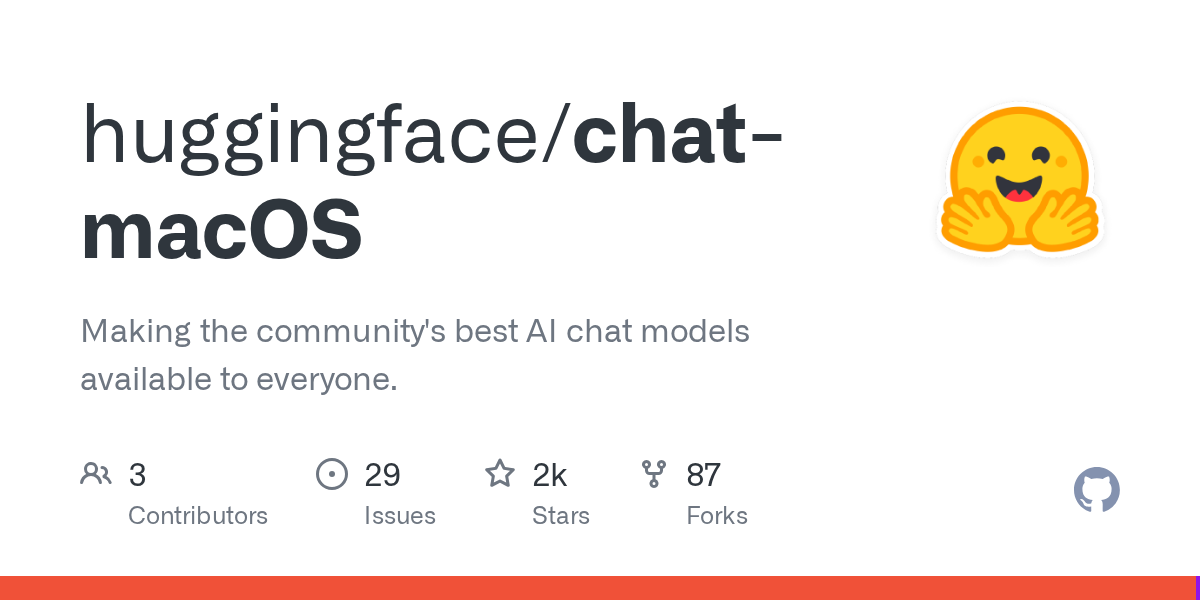 huggingface/chat-macOS

Making the community's best AI chat models available to everyone.

3
Contributors

29
Issues

2k
Stars

87
Forks